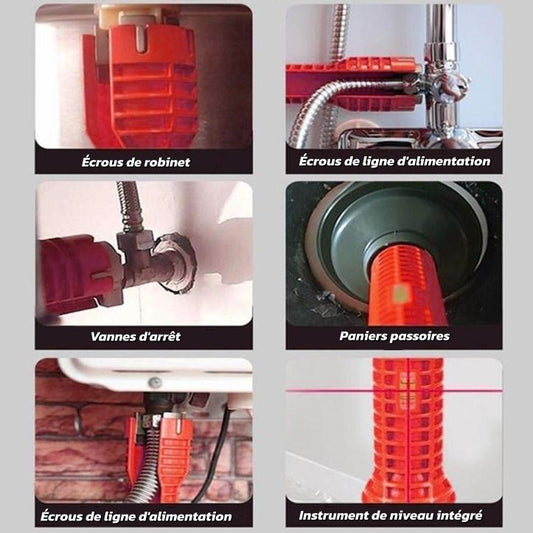 Écrous de robinet

Écrous de ligne d'alimentation

Vannes d'arrêt

Paniers passoires

Écrous de ligne d'alimentation

Instrument de niveau intégré